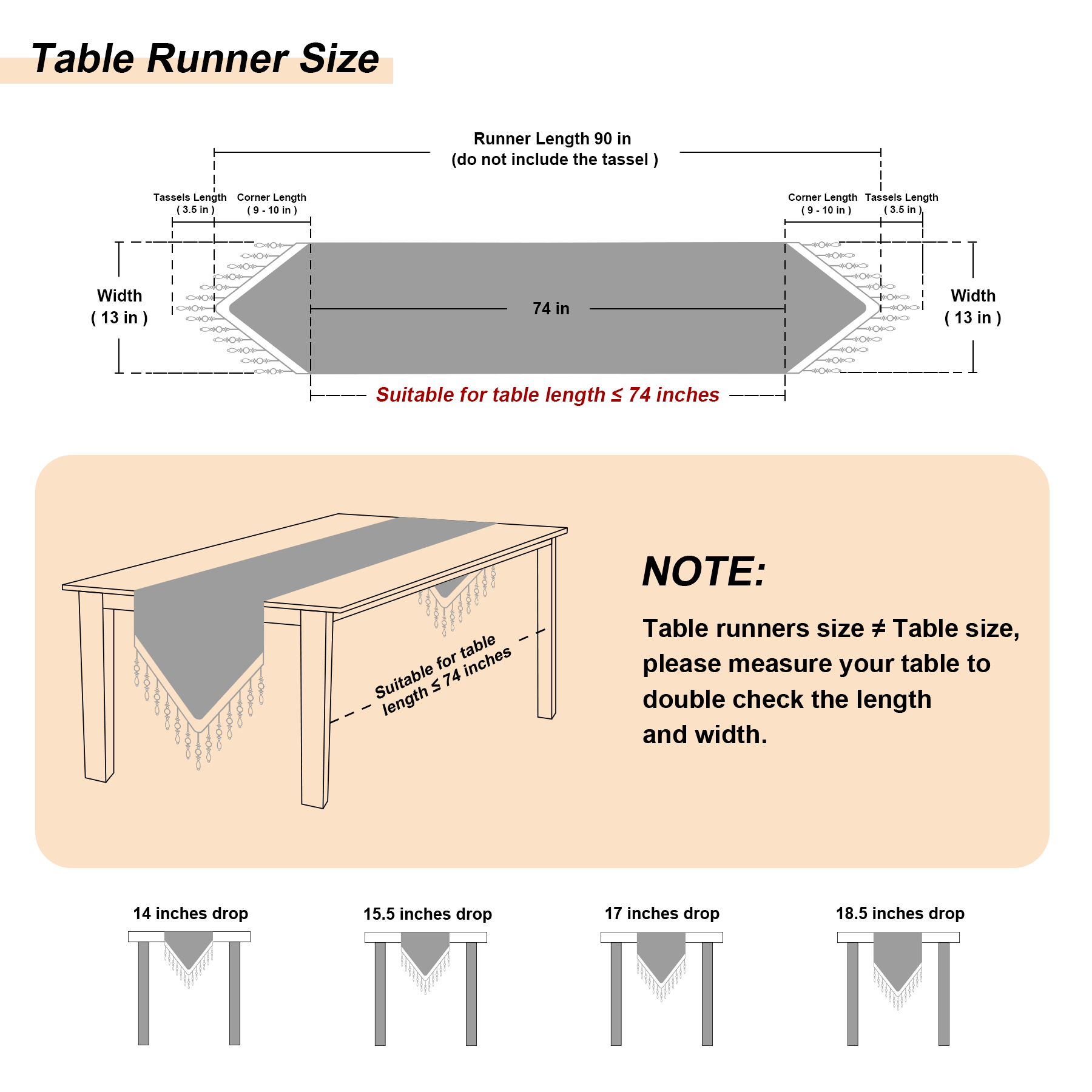 Table Runner Size

Runner Length 90 in
(do not include the tassel )

Tassels Length
( 3.5 in )

Corner Length
( 9 - 10 in )

Corner Length
( 9 - 10 in )

Tassels Length
( 3.5 in )

Width
( 13 in )

74 in

Width
( 13 in )

Suitable for table length ≤ 74 inches

Suitable for table length ≤ 74 inches

NOTE:

Table runners size ≠ Table size, please measure your table to double check the length and width.

14 inches drop

15.5 inches drop

17 inches drop

18.5 inches drop