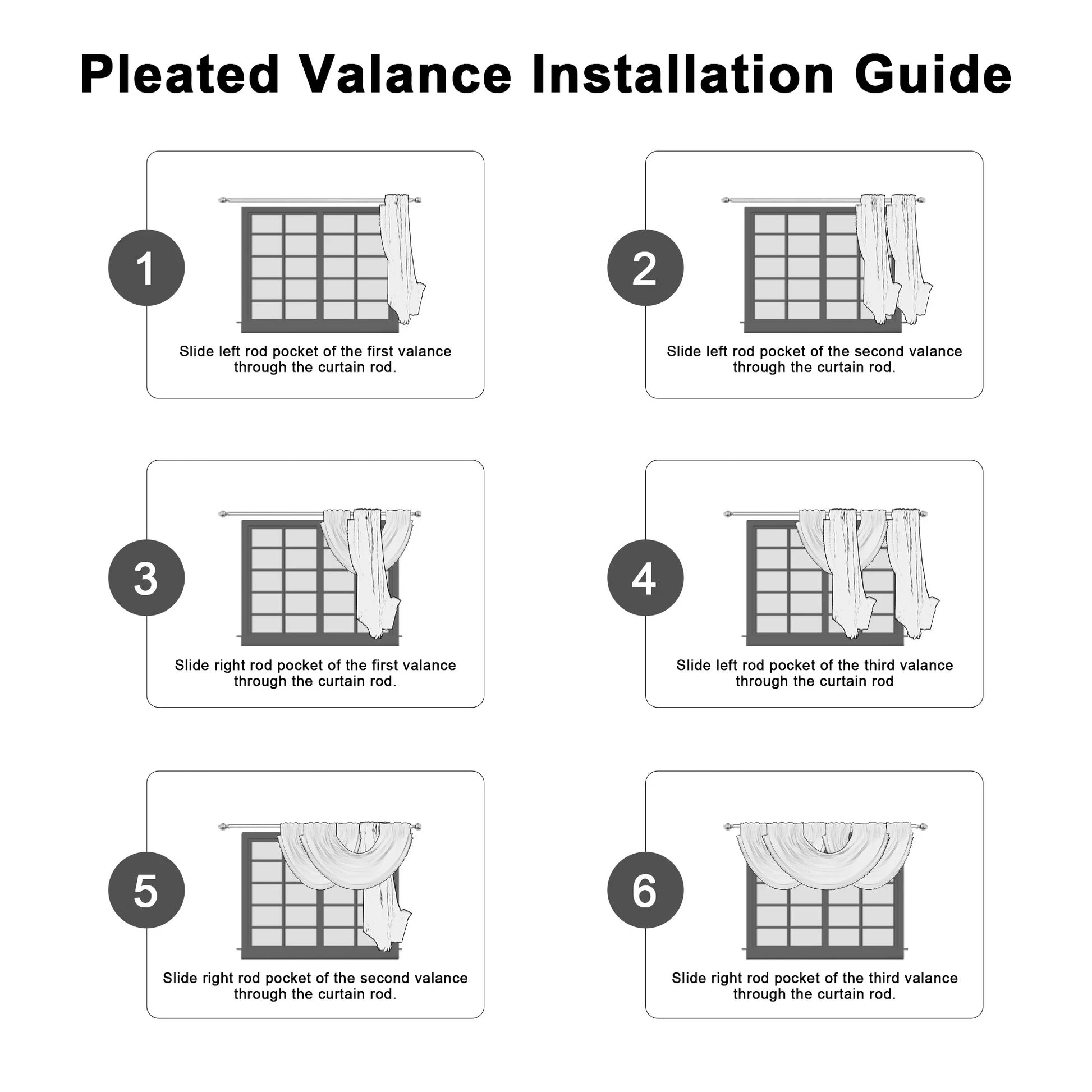 Pleated Valance Installation Guide

1

Slide left rod pocket of the first valance through the curtain rod.

2

Slide left rod pocket of the second valance through the curtain rod.

3

Slide right rod pocket of the first valance through the curtain rod.

4

Slide left rod pocket of the third valance through the curtain rod

5

Slide right rod pocket of the second valance through the curtain rod.

6

Slide right rod pocket of the third valance through the curtain rod.