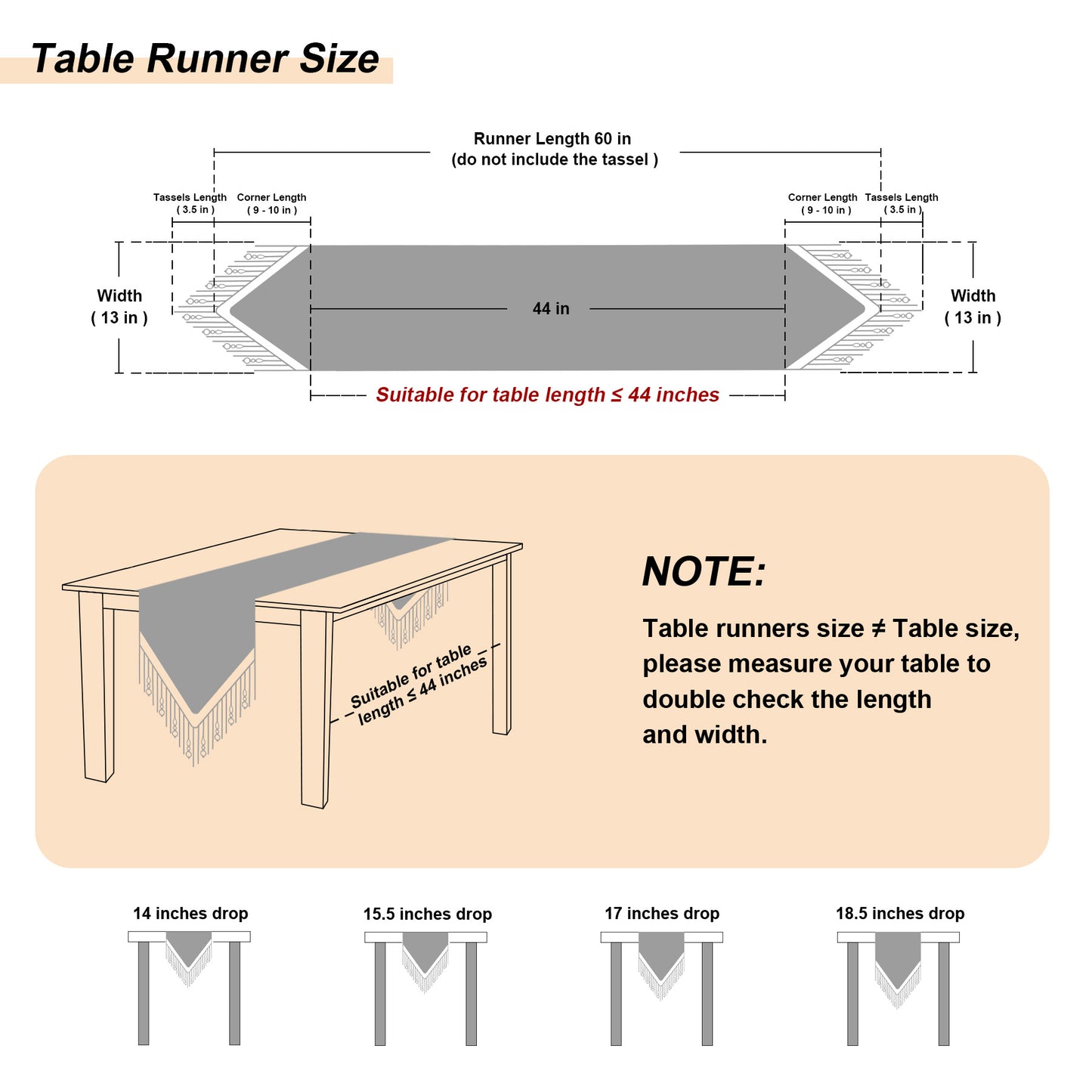 Table Runner Size

Runner Length 60 in
(do not include the tassel )

Tassels Length
( 3.5 in )

Corner Length
( 9 - 10 in )

Corner Length
( 9 - 10 in )

Tassels Length
( 3.5 in )

Width
( 13 in )

44 in

Width
( 13 in )

Suitable for table length ≤ 44 inches

Suitable for table length ≤ 44 inches

NOTE:

Table runners size ≠ Table size, please measure your table to double check the length and width.

14 inches drop

15.5 inches drop

17 inches drop

18.5 inches drop